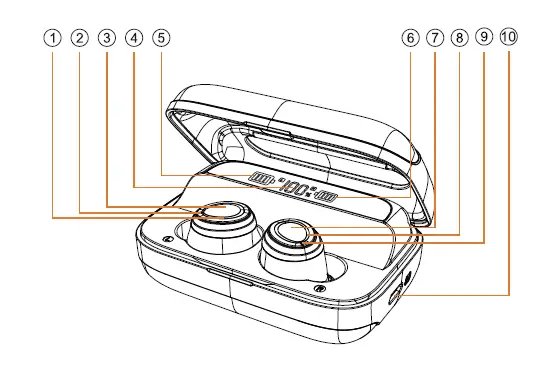 1 2 3 4 5 6 7 8 9 10

100%