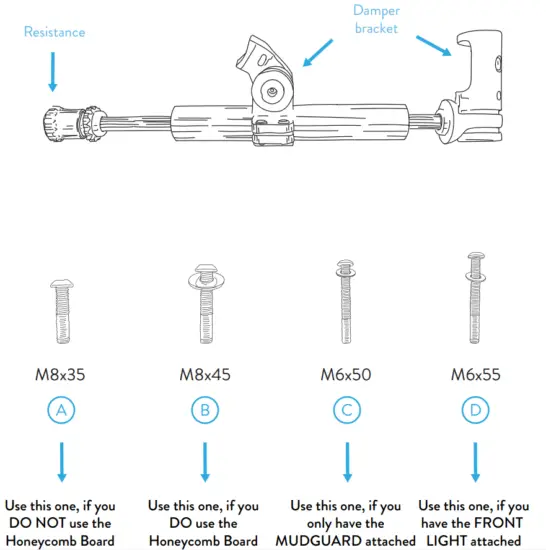 Resistance

Damper bracket

M8x35

A

Use this one, if you DO NOT use the Honeycomb Board

M8x45

B

Use this one, if you DO use the Honeycomb Board

M6x50

C

Use this one, if you only have the MUDGUARD attached

M6x55

D

Use this one, if you have the FRONT LIGHT attached