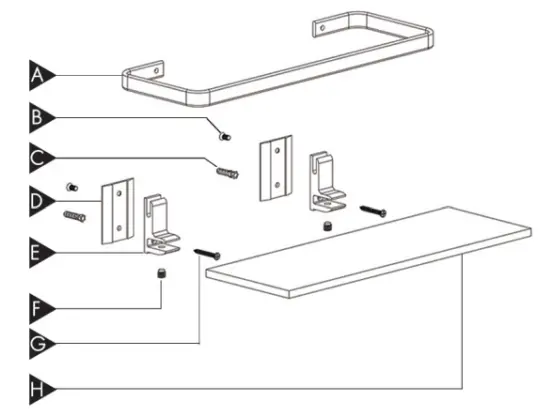 A
B
C
D
E
F
G
H