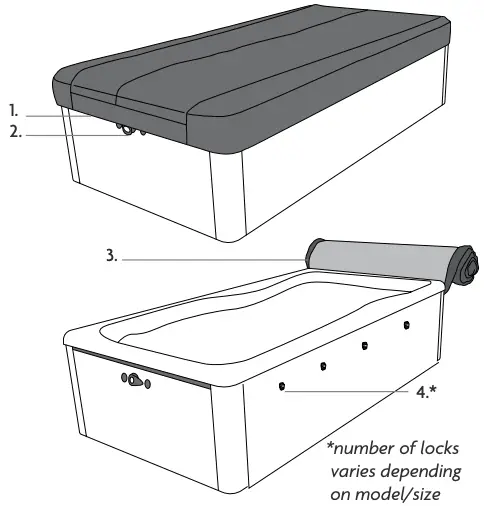 1.
2.
3.
4.*
*number of locks varies depending on model/size