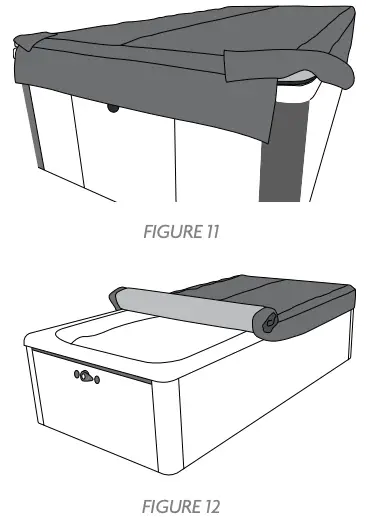 FIGURE 11

FIGURE 12