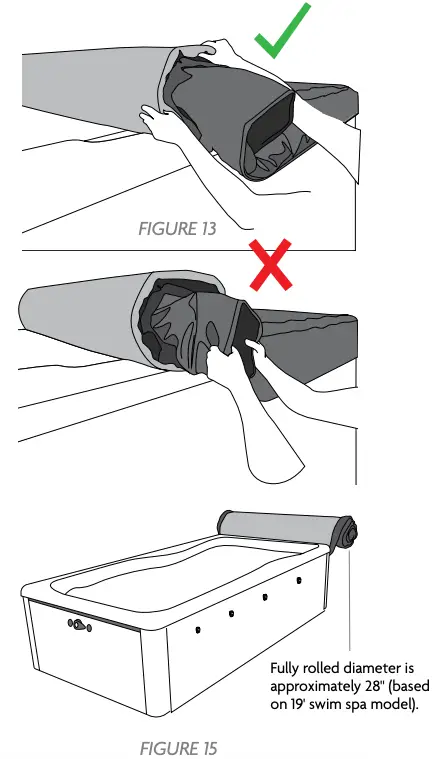 FIGURE 13

Fully rolled diameter is approximately 28" (based on 19' swim spa model).

FIGURE 15