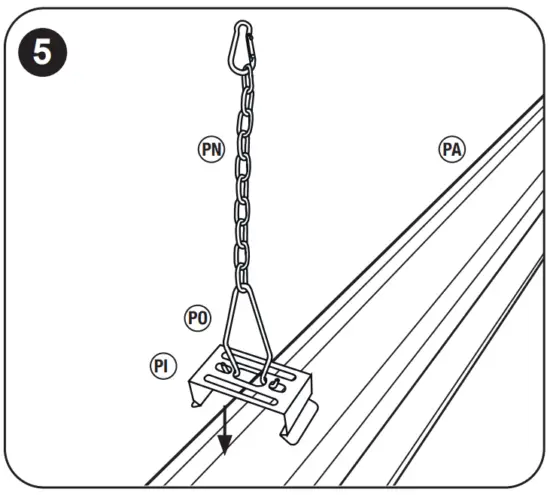 5

PN

PA

PO

PI