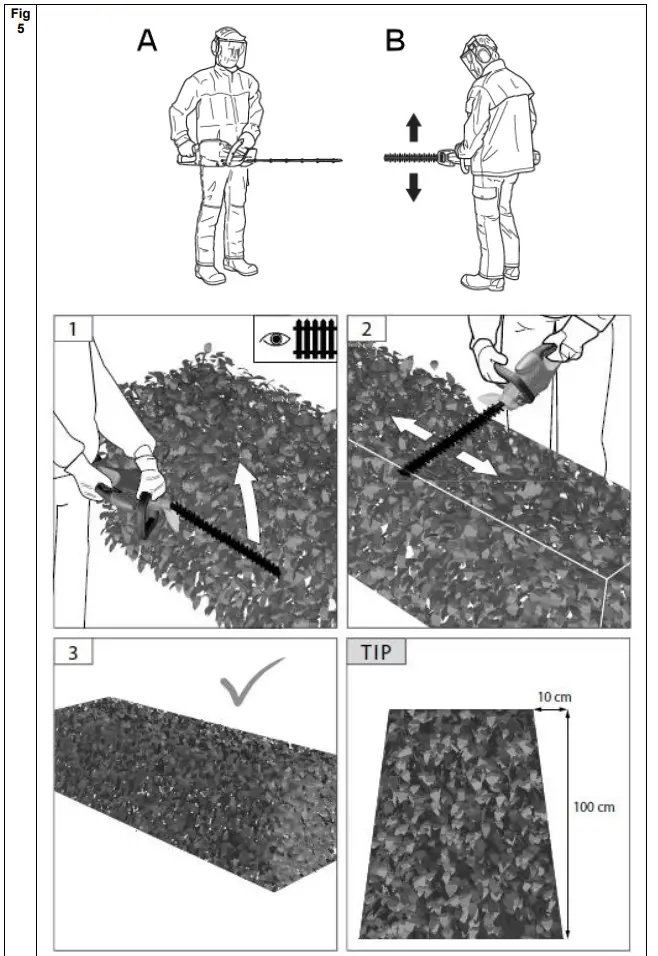 Fig 5

A

B

1

2

3

TIP

10 cm

100 cm