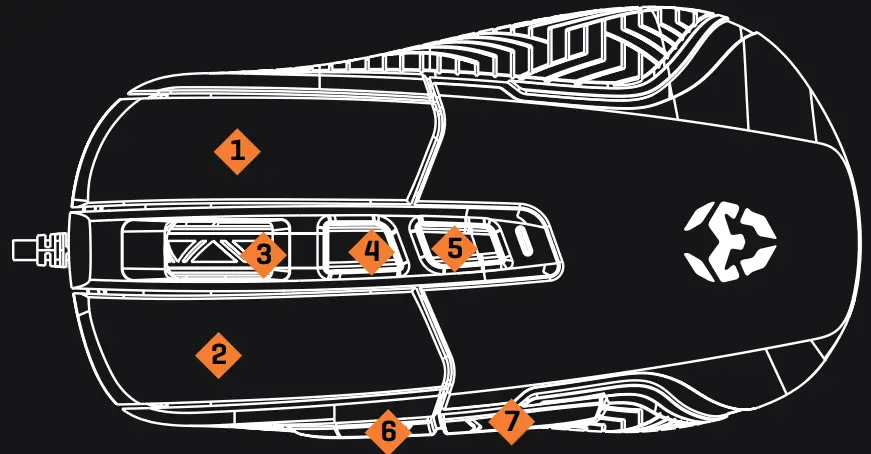 1
3
4
5
2
6
7