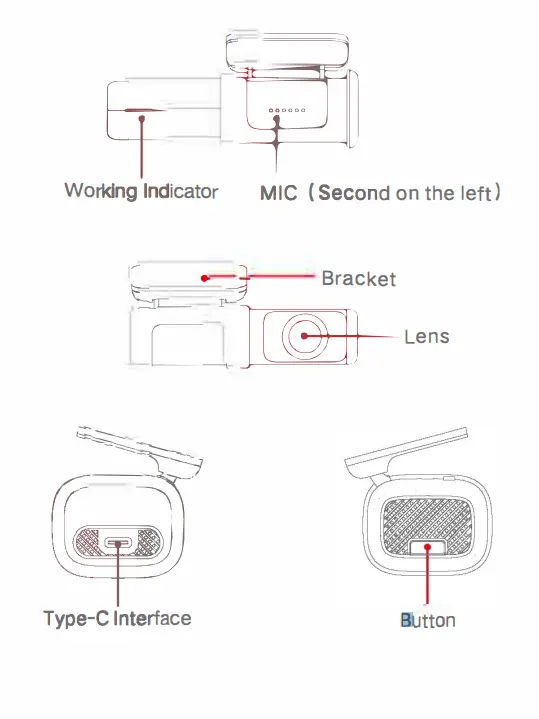 Working Indicator

MIC（Second on the left）

Bracket

Lens

Type-C Interface

Button