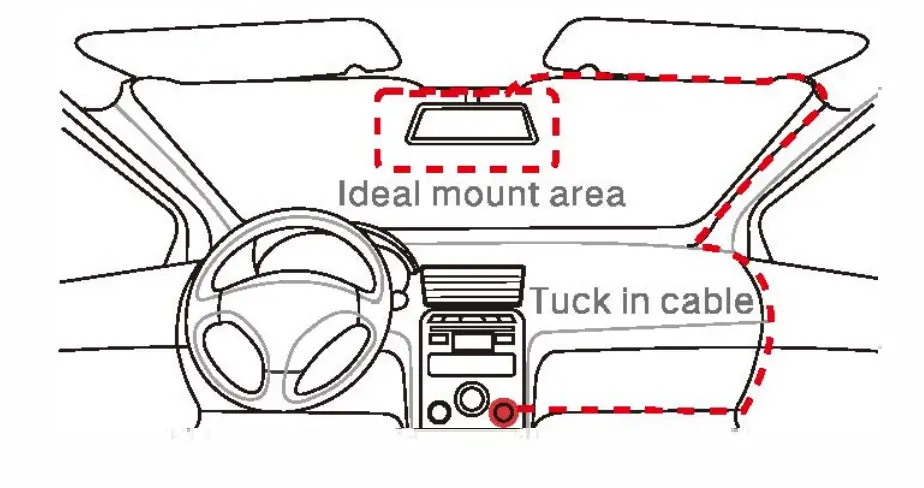 Ideal mount area

Tuck in cable