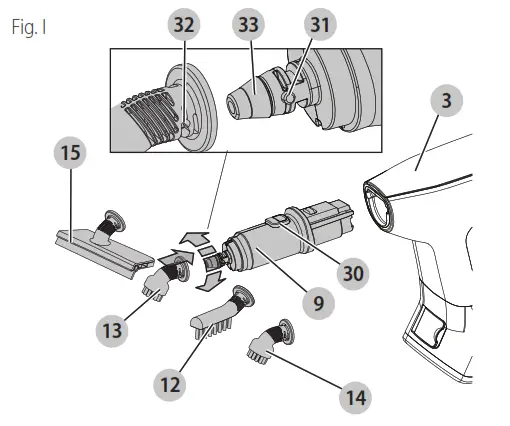 Fig. I

32
33
31
3
15
30
9
13
12
14