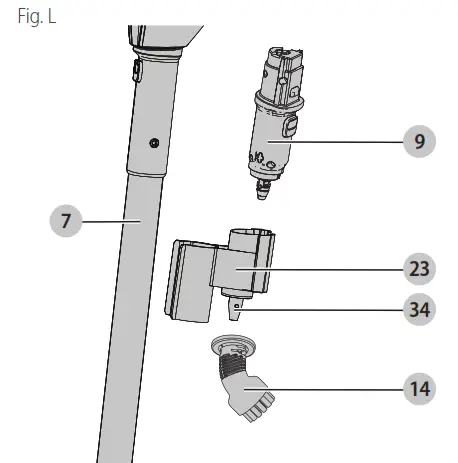 Fig. L

9

7

23

34

14