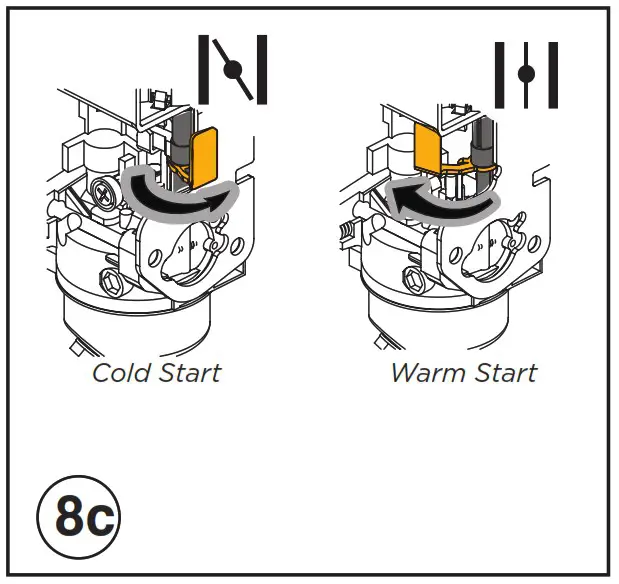 Cold Start

Warm Start

8c