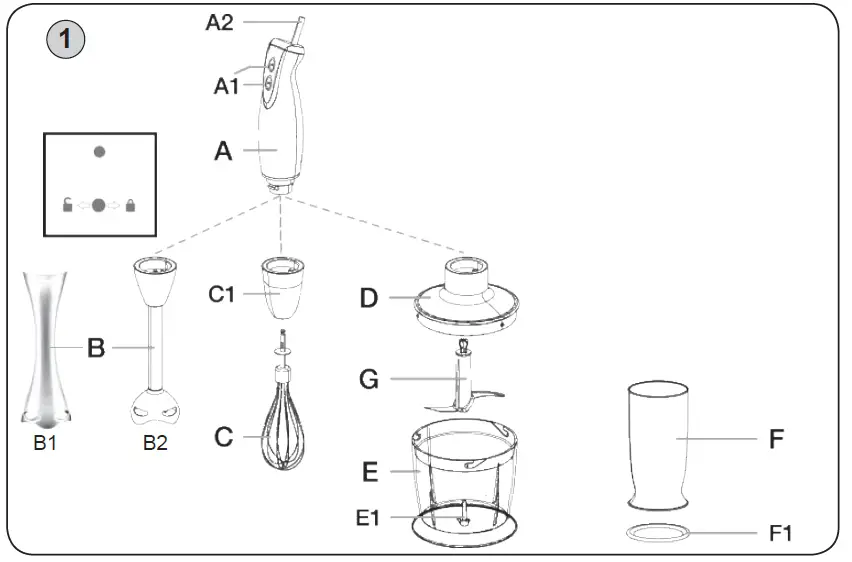 1
A2
A1
A
B
B1
B2
C1
C
D
G
E
E1
F
F1