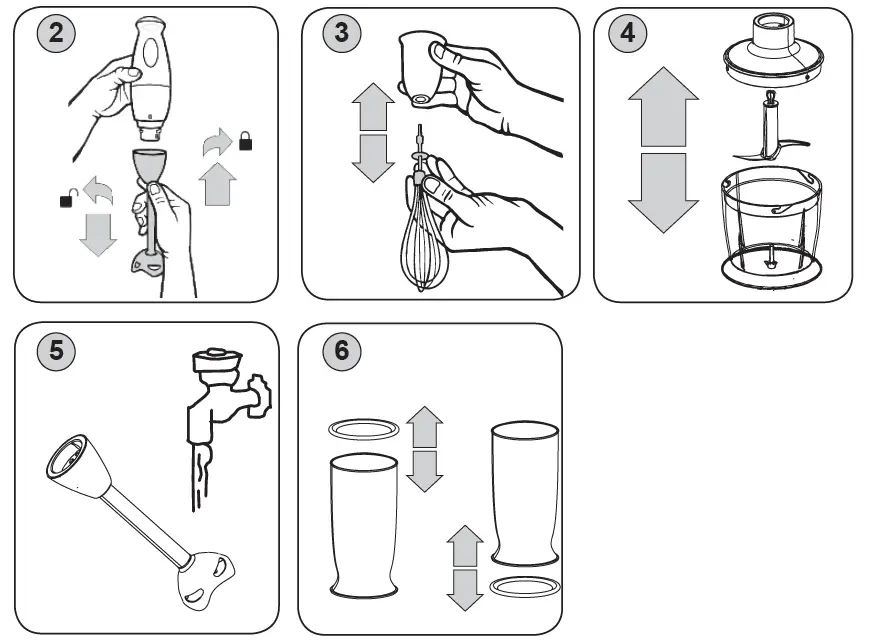 2

3

4

5

6