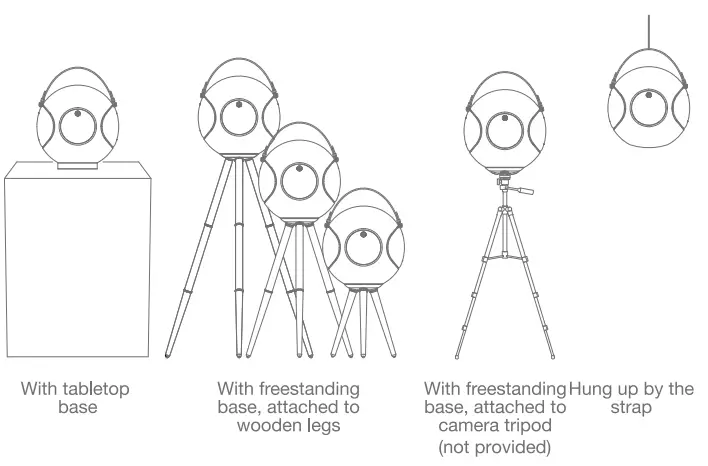 With tabletop base

With freestanding base, attached to wooden legs

With freestanding base, attached to camera tripod (not provided)

Hung up by the strap