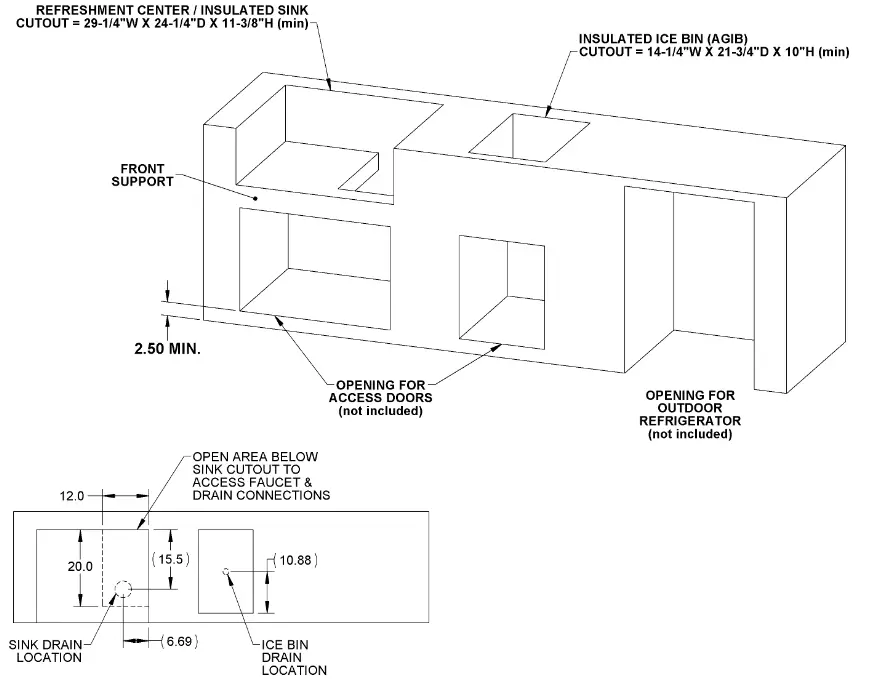 REFRESHMENT CENTER / INSULATED SINK
CUTOUT = 29-1/4"W X 24-1/4"D X 11-3/8"H (min)

INSULATED ICE BIN (AGIB)
CUTOUT = 14-1/4"W X 21-3/4"D X 10"H (min)

FRONT SUPPORT

2.50 MIN.

OPENING FOR ACCESS DOORS (not included)

OPENING FOR OUTDOOR REFRIGERATOR (not included)

OPEN AREA BELOW SINK CUTOUT TO ACCESS FAUCET & DRAIN CONNECTIONS

12.0

20.0

(15.5)

(10.88)

(6.69)

SINK DRAIN LOCATION

ICE BIN DRAIN LOCATION