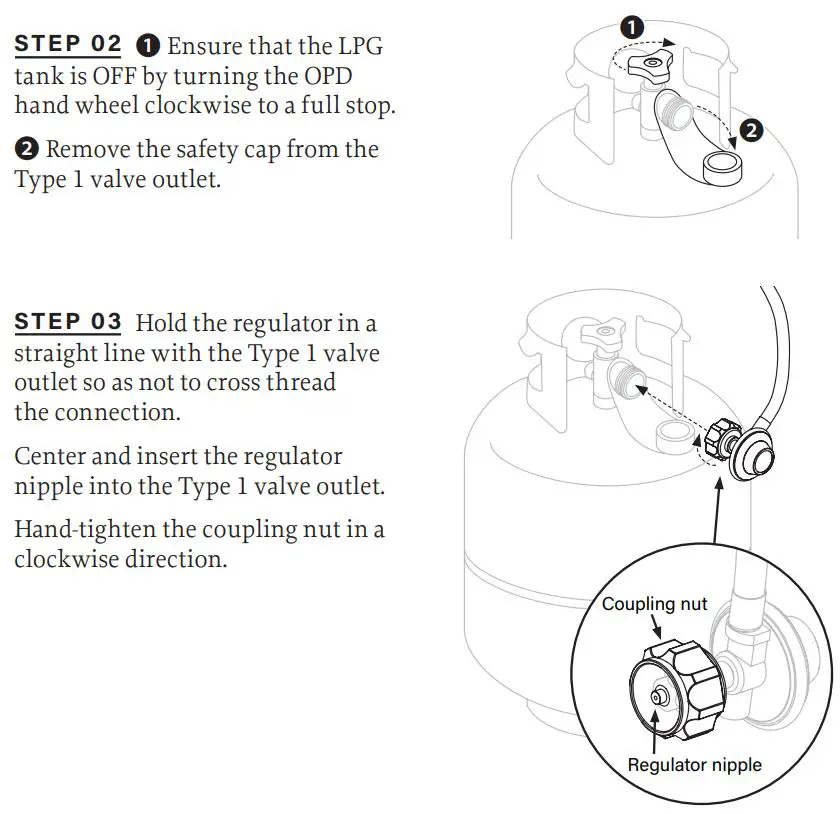 STEP 02 ❶ Ensure that the LPG tank is OFF by turning the OPD hand wheel clockwise to a full stop.

❷ Remove the safety cap from the Type 1 valve outlet.

❶

❷

STEP 03 Hold the regulator in a straight line with the Type 1 valve outlet so as not to cross thread the connection.

Center and insert the regulator nipple into the Type 1 valve outlet.

Hand-tighten the coupling nut in a clockwise direction.

Coupling nut

Regulator nipple