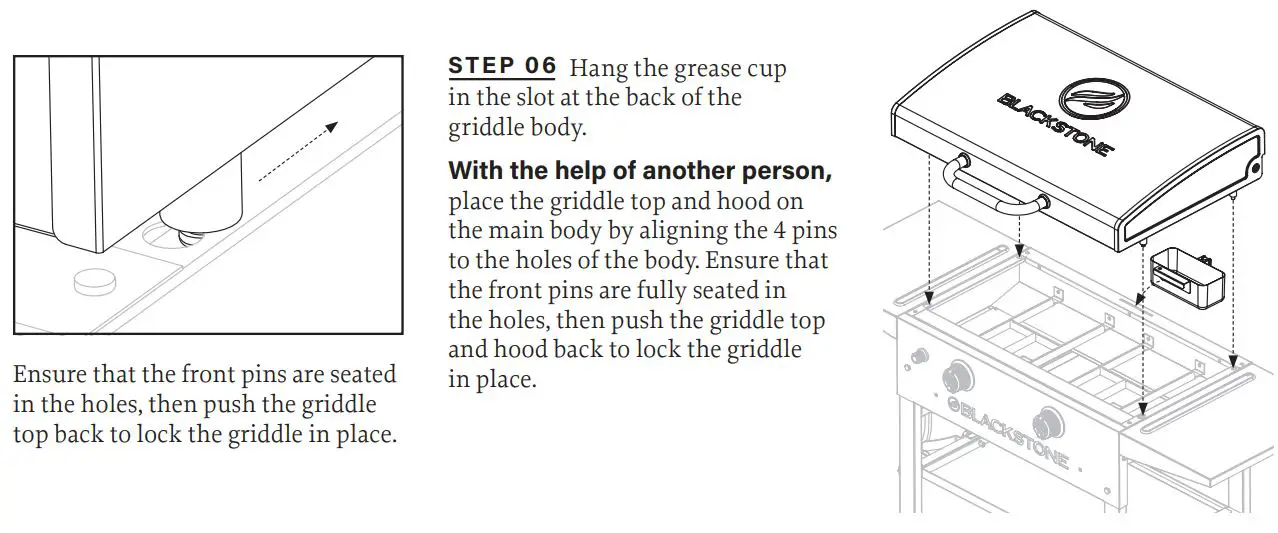 Ensure that the front pins are seated in the holes, then push the griddle top back to lock the griddle in place.

STEP 06 Hang the grease cup in the slot at the back of the griddle body.

With the help of another person, place the griddle top and hood on the main body by aligning the 4 pins to the holes of the body. Ensure that the front pins are fully seated in the holes, then push the griddle top and hood back to lock the griddle in place.

BLACKSTONE

BLACKSTONE