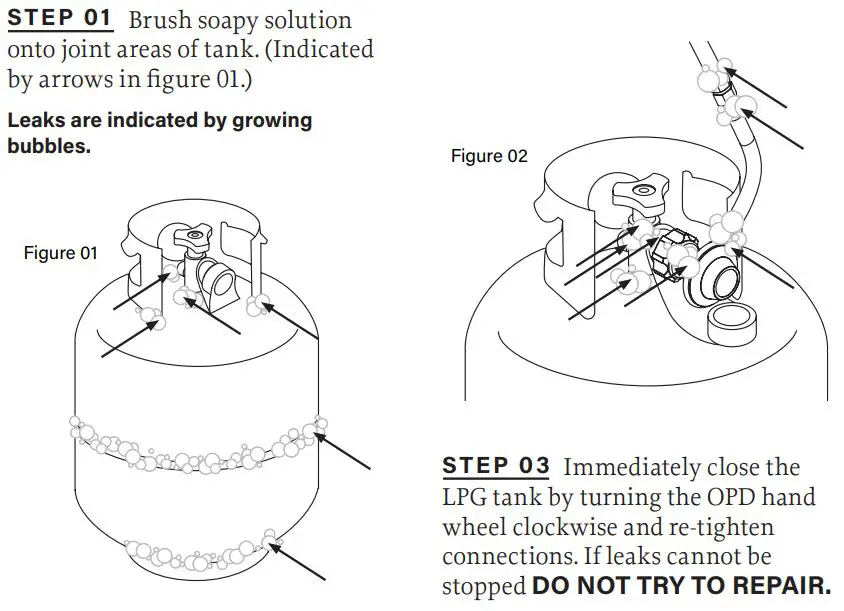 STEP 01 Brush soapy solution onto joint areas of tank. (Indicated by arrows in figure 01.)

Leaks are indicated by growing bubbles.

Figure 01

Figure 02

STEP 03 Immediately close the LPG tank by turning the OPD hand wheel clockwise and re-tighten connections. If leaks cannot be stopped DO NOT TRY TO REPAIR.