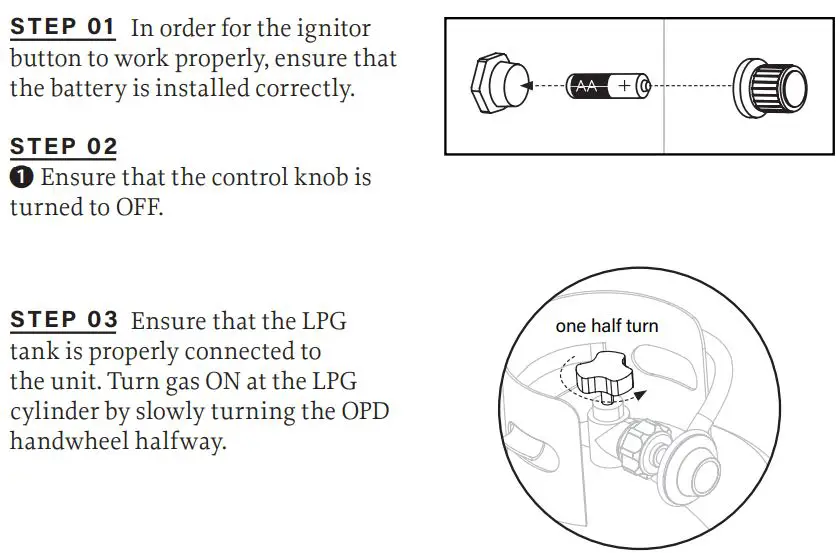 STEP 01 In order for the ignitor button to work properly, ensure that the battery is installed correctly.

AA +

STEP 02
❶ Ensure that the control knob is turned to OFF.

STEP 03 Ensure that the LPG tank is properly connected to the unit. Turn gas ON at the LPG cylinder by slowly turning the OPD handwheel halfway.

one half turn