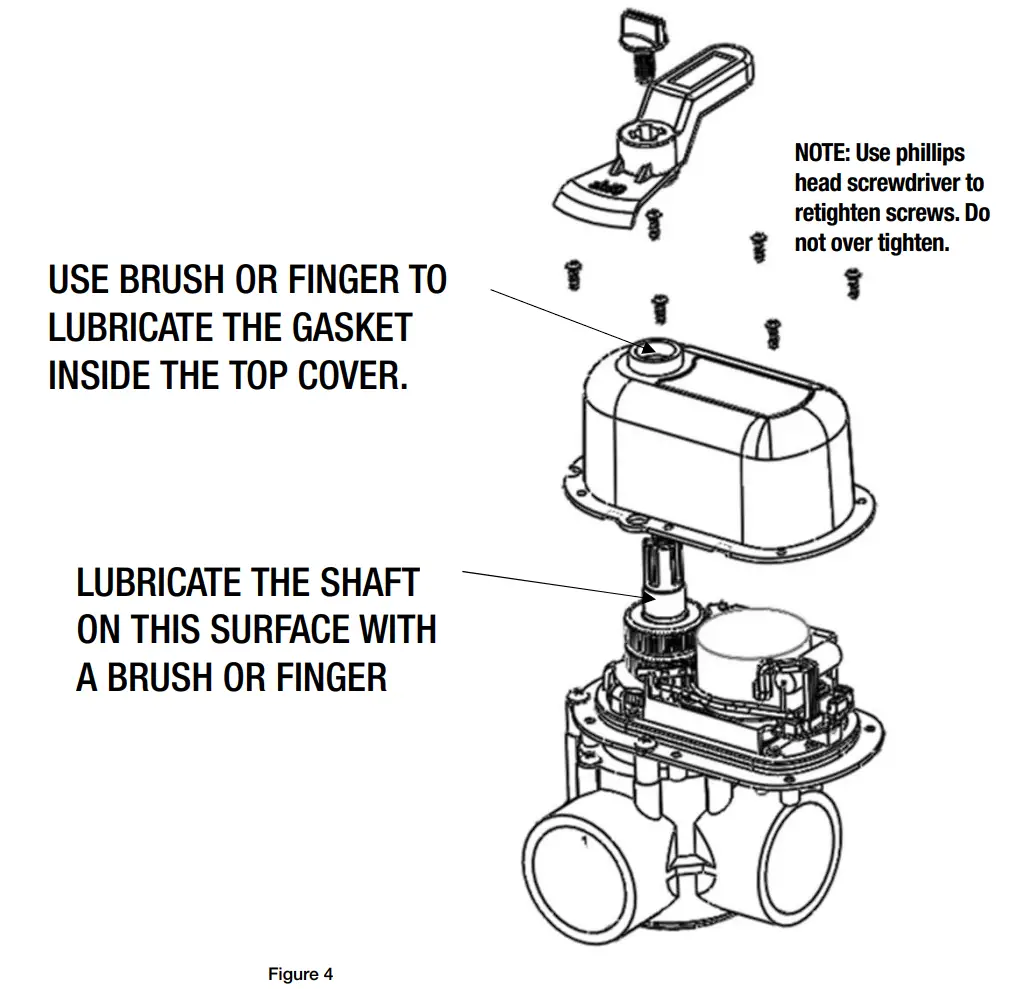 NOTE: Use phillips head screwdriver to retighten screws. Do not over tighten.

USE BRUSH OR FINGER TO LUBRICATE THE GASKET INSIDE THE TOP COVER.

LUBRICATE THE SHAFT ON THIS SURFACE WITH A BRUSH OR FINGER

Figure 4