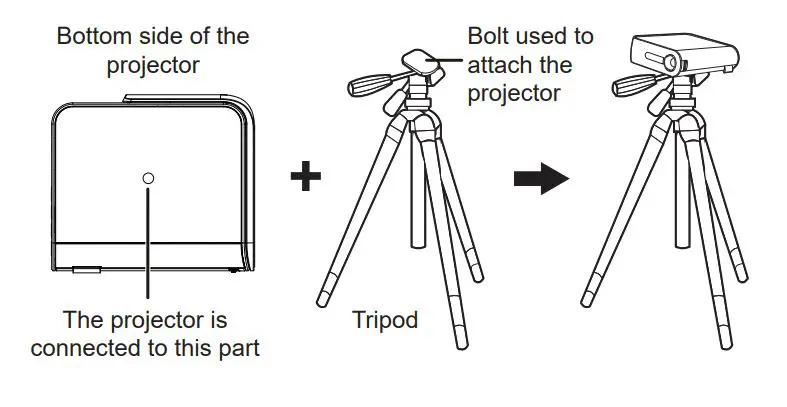 Bottom side of the projector

Bolt used to attach the projector

The projector is connected to this part

Tripod