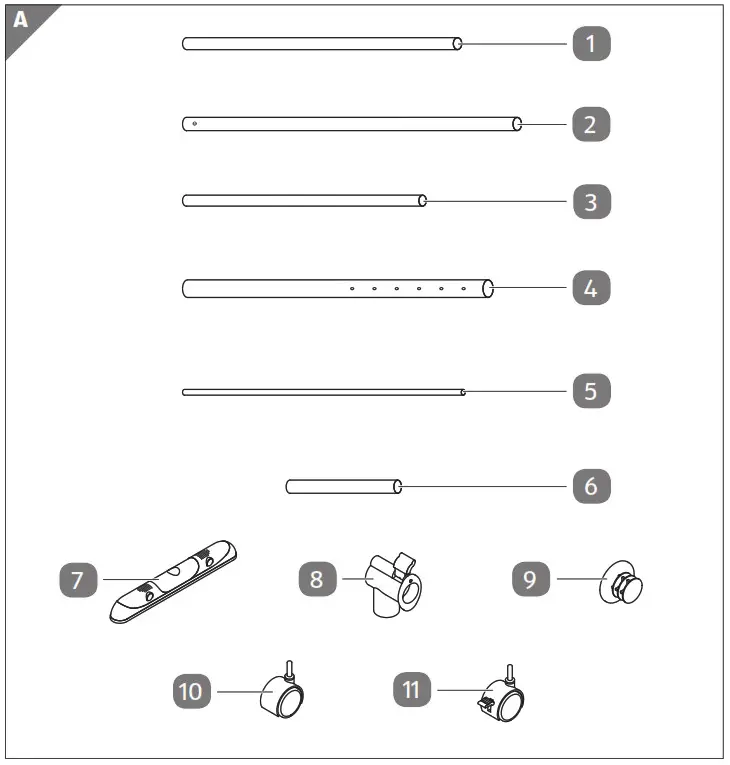 A

1

2

3

4

5

6

7

8

9

10

11