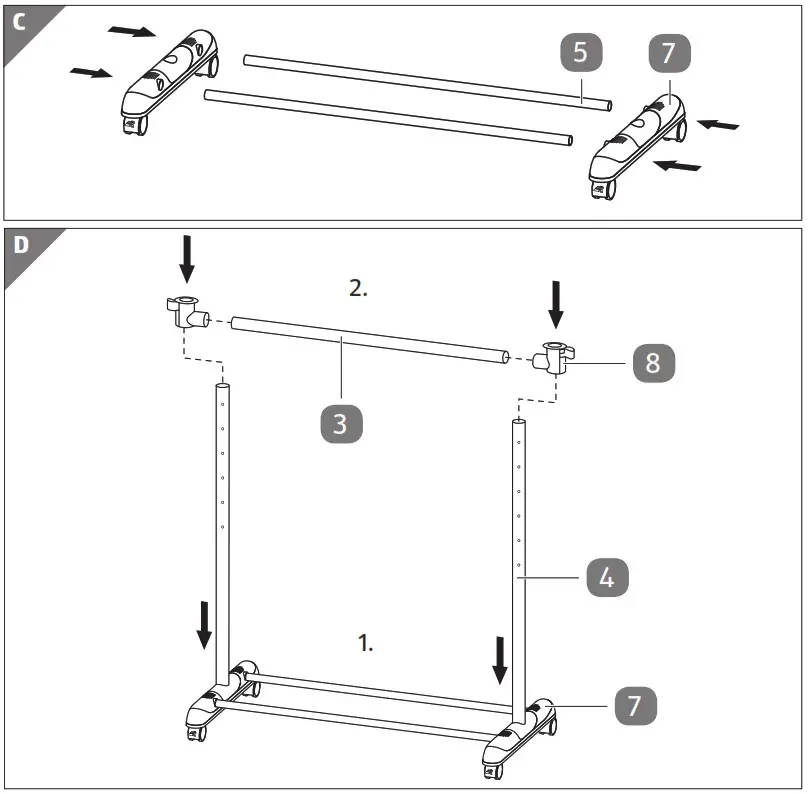 C

5

7

D

2.

8

3

4

1.

7