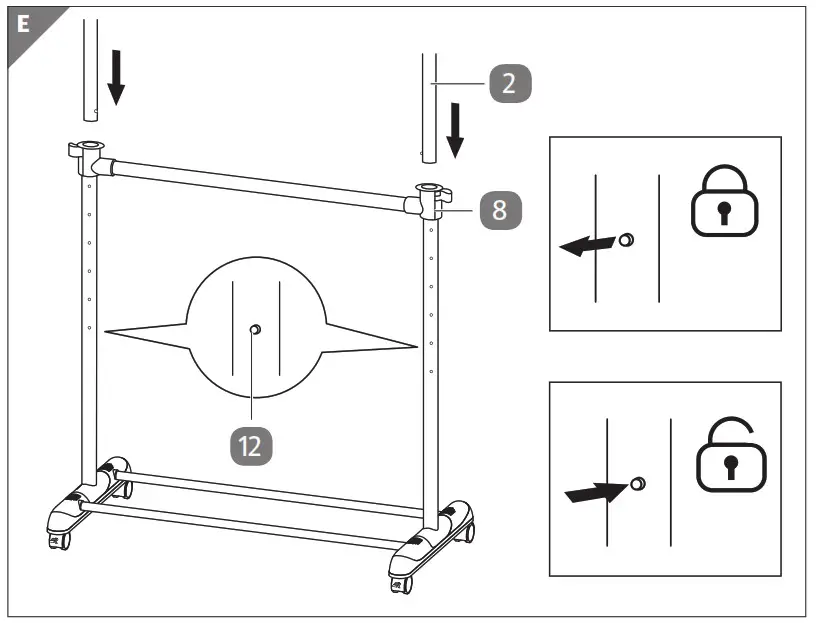 E

2

8

12