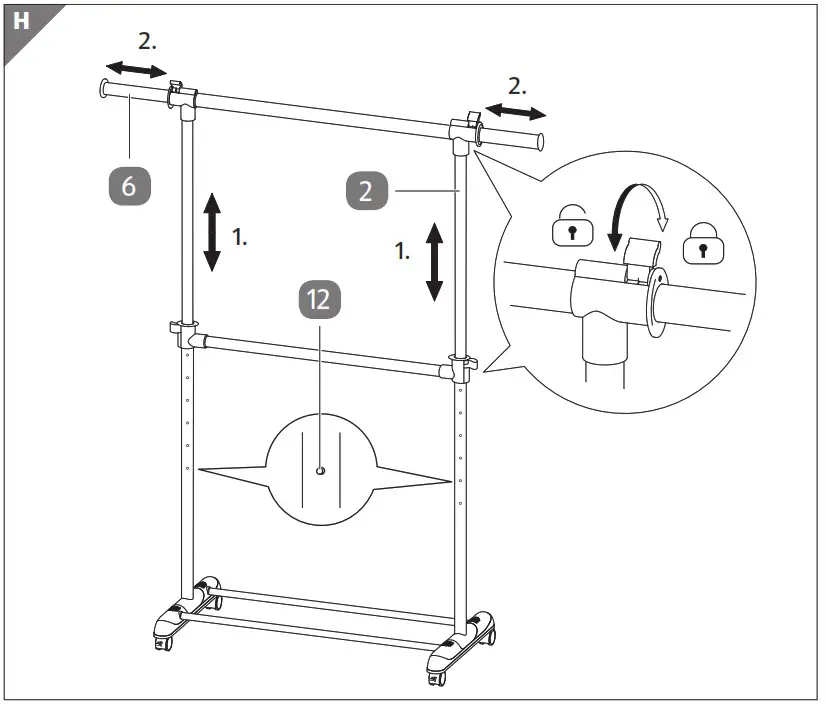 H

2.

2.

6

2

1.

1.

12