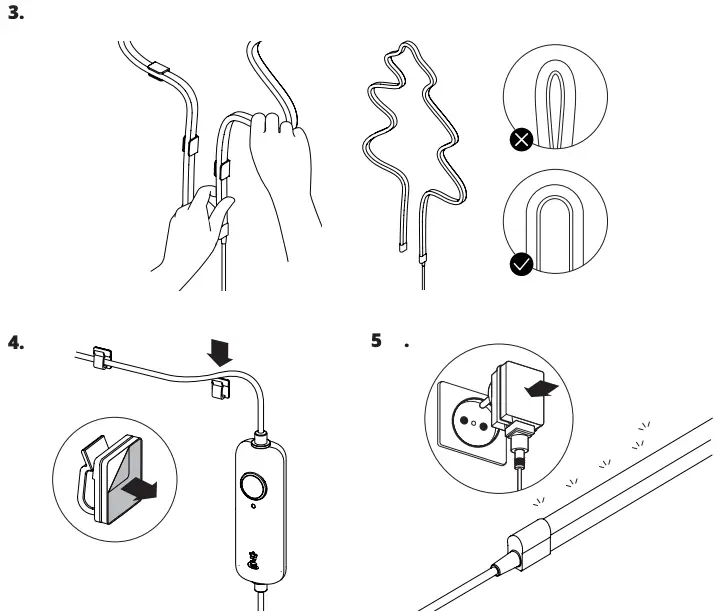 3.

4.

5 .