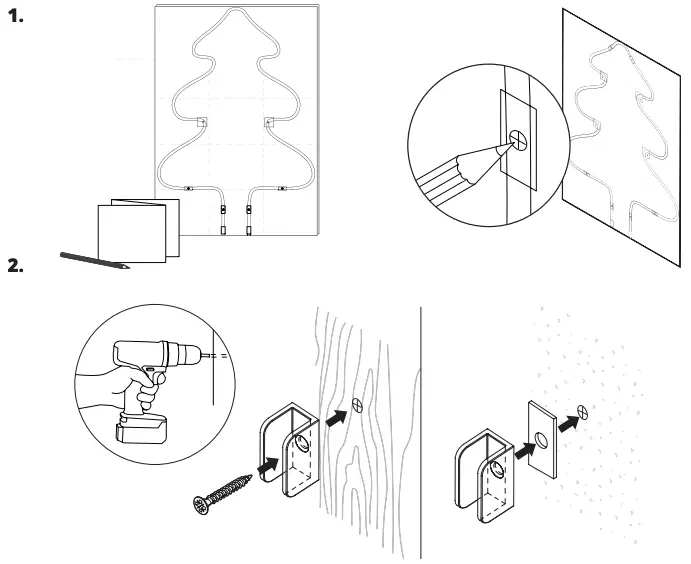 1.

2.