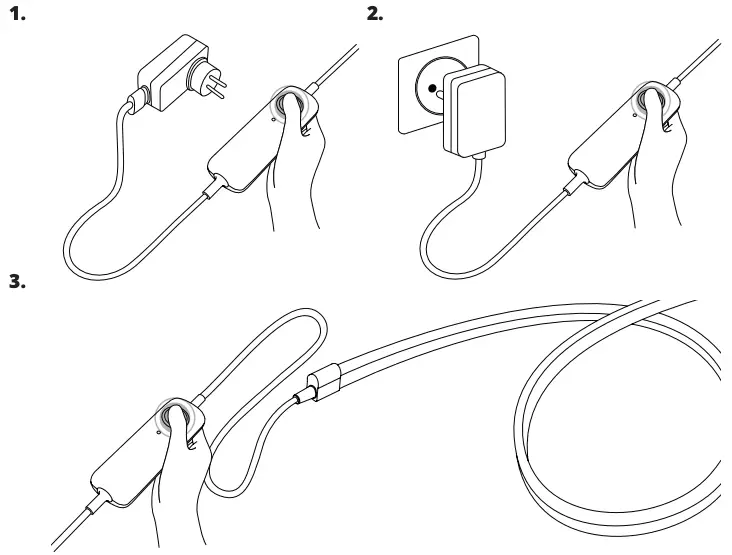 1.

2.

3.