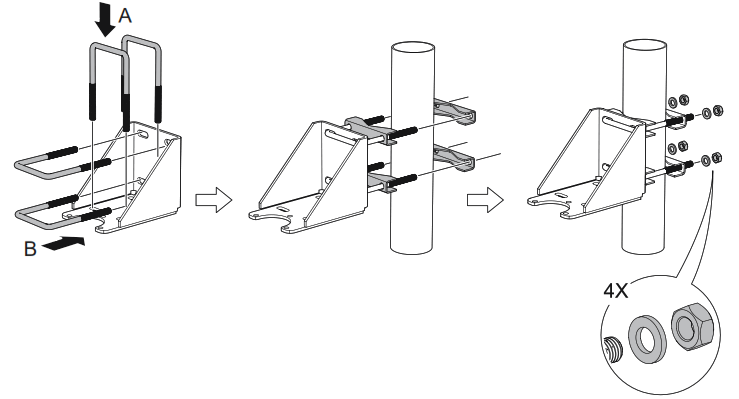 A
B
4X