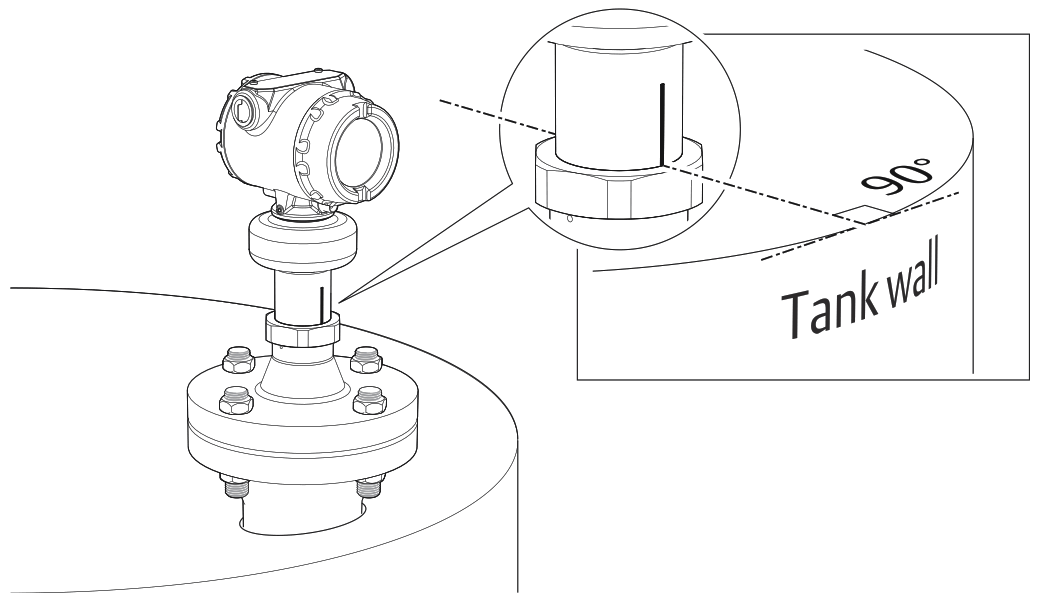 90°

Tank wall