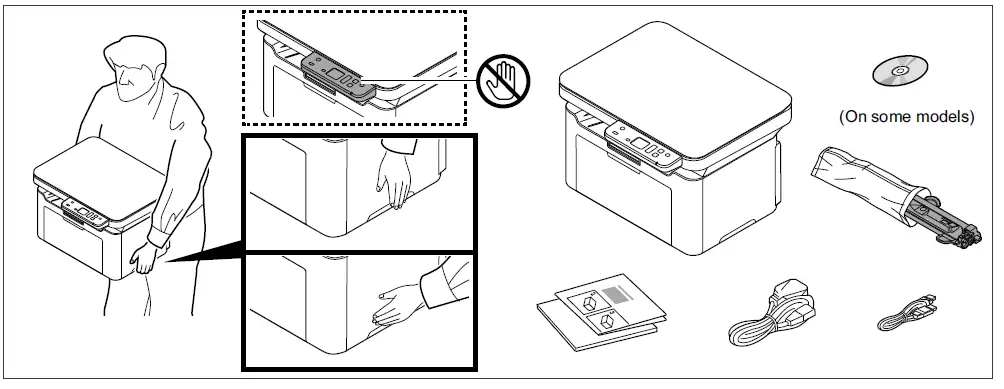 (On some models)