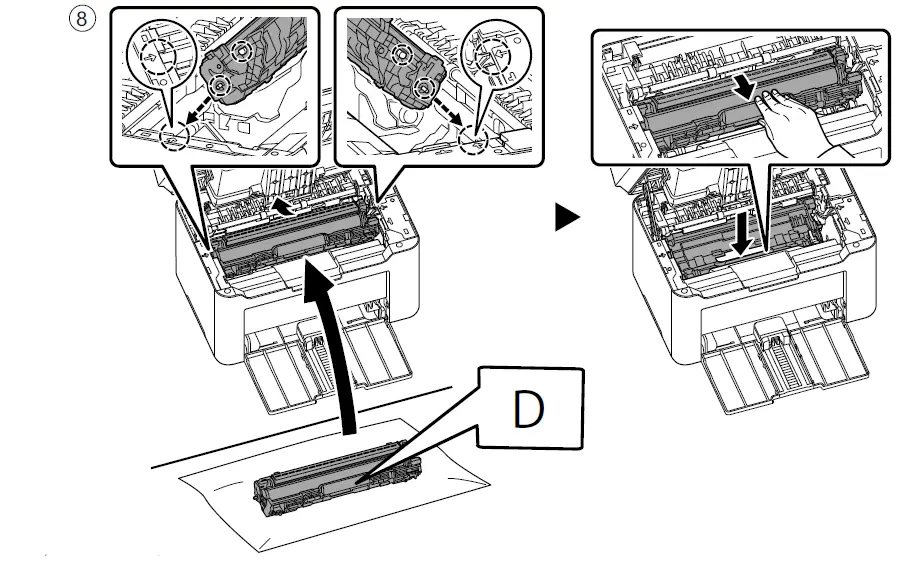 ⑧

D