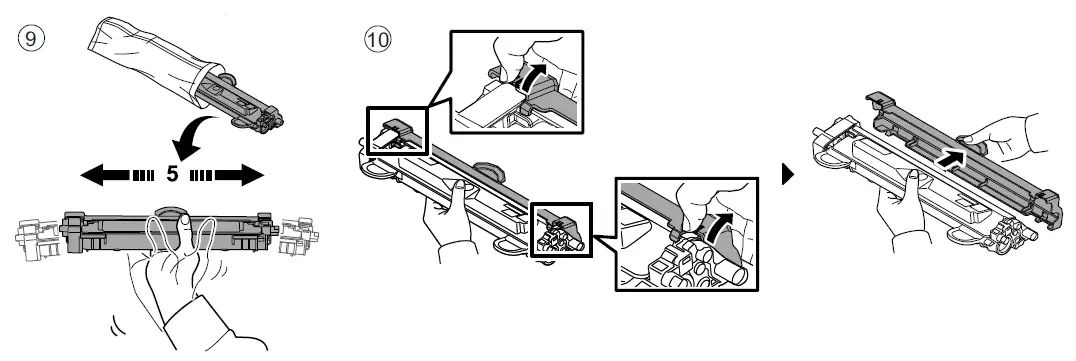 ⑨

5

⑩