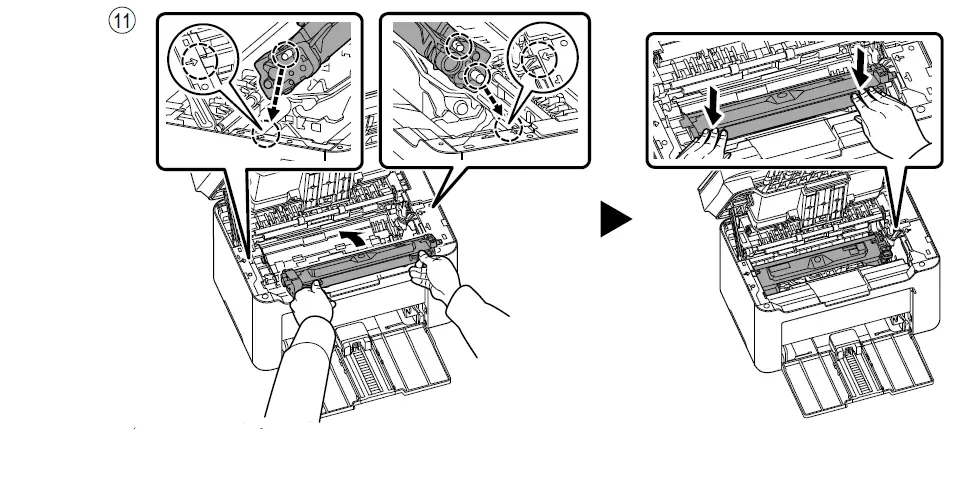 ⑪