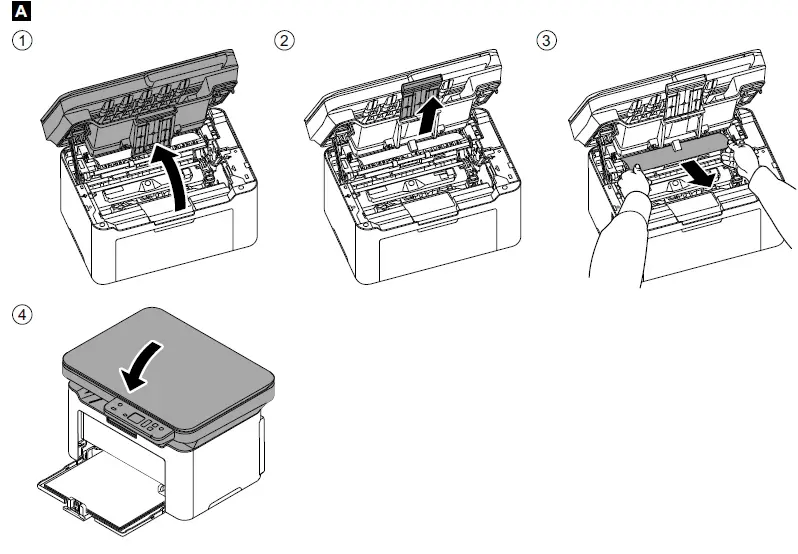 A

1

2

3

4