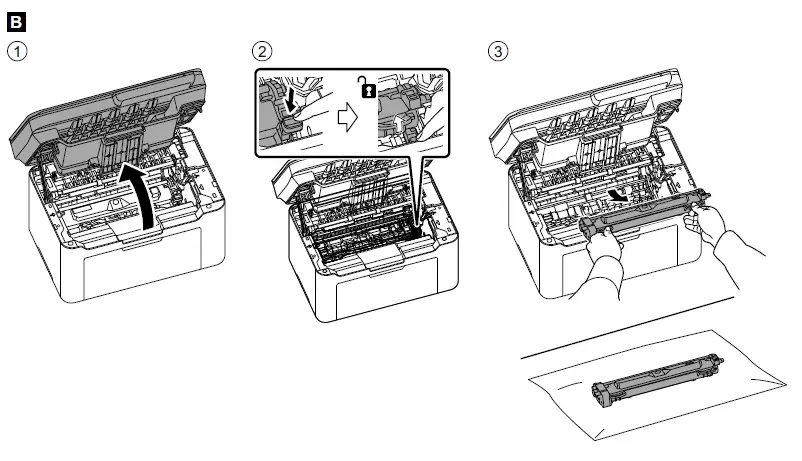 B

1

2

3