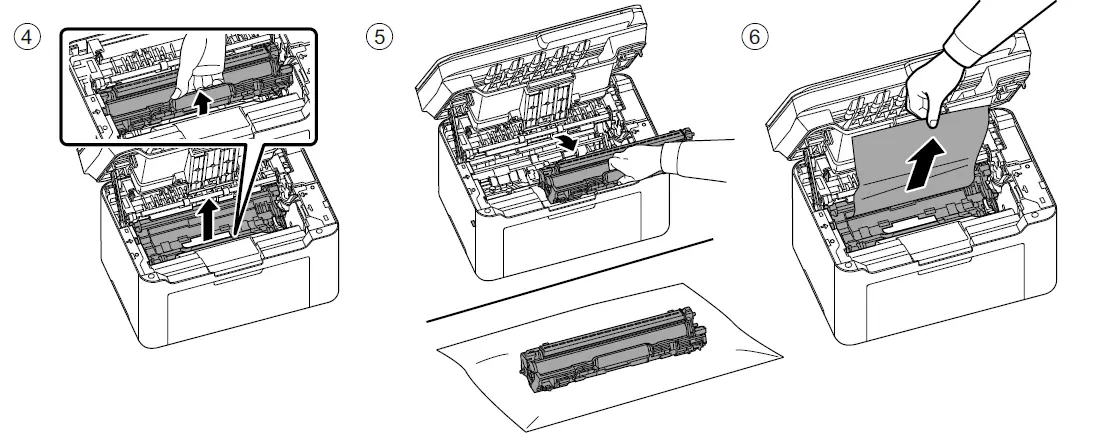 ④

⑤

⑥