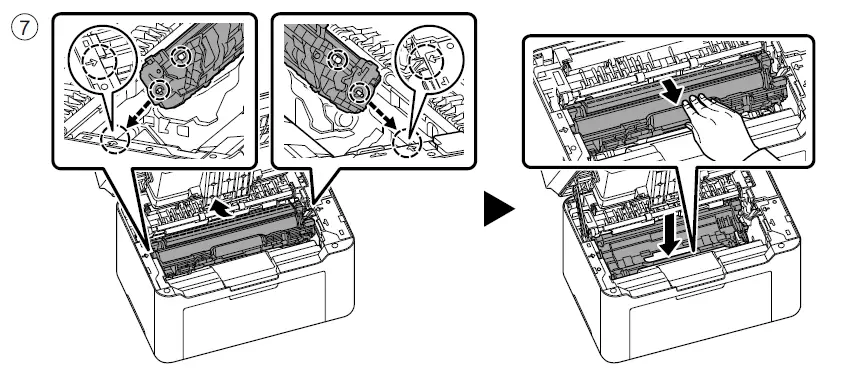 ⑦