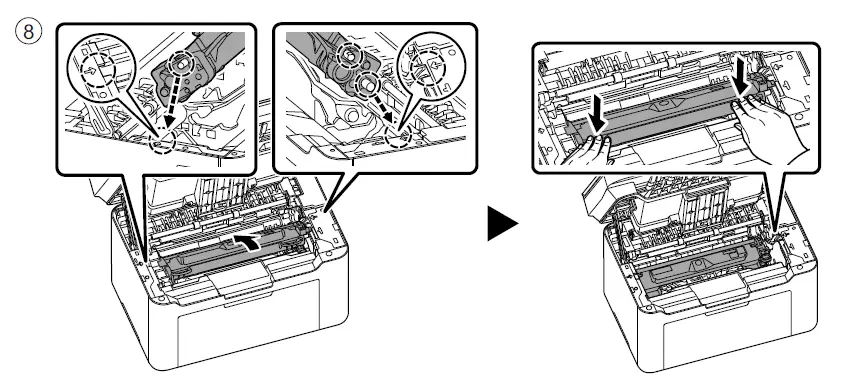 ⑧