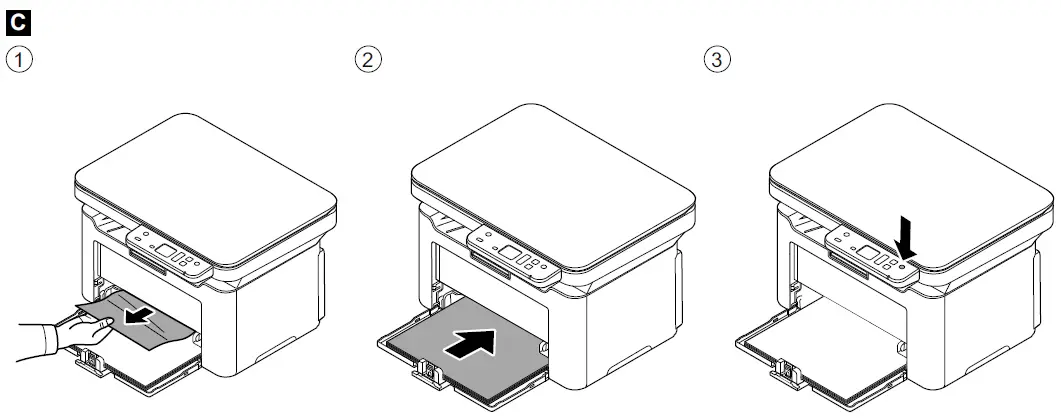 C
①
②
③