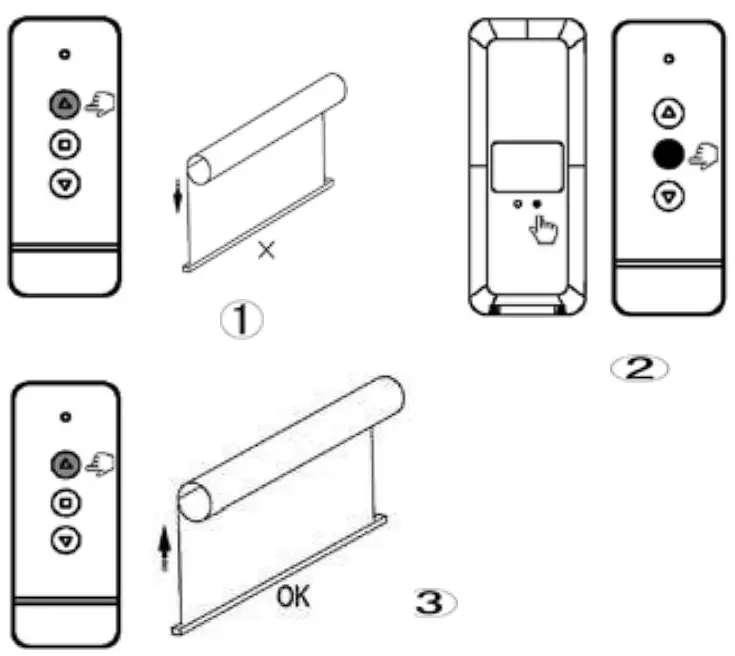 ×

①

②

OK

③