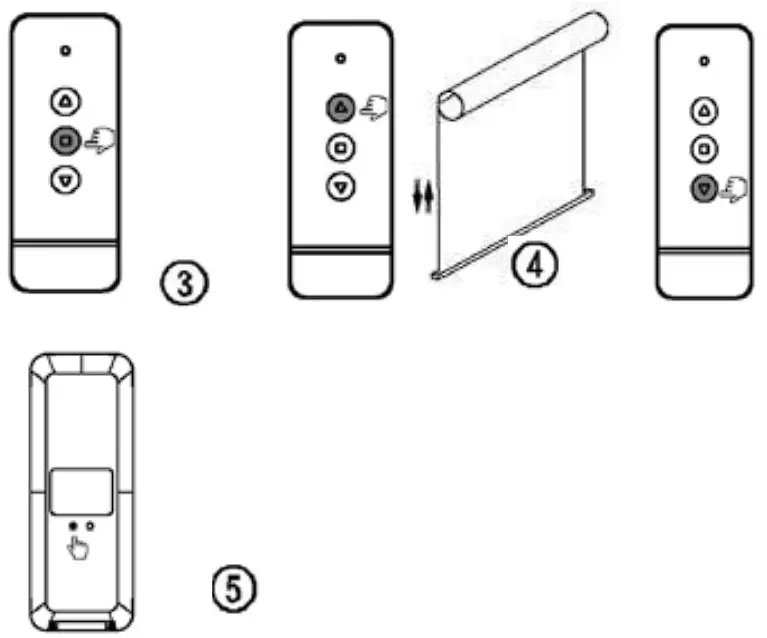 ③

④

⑤