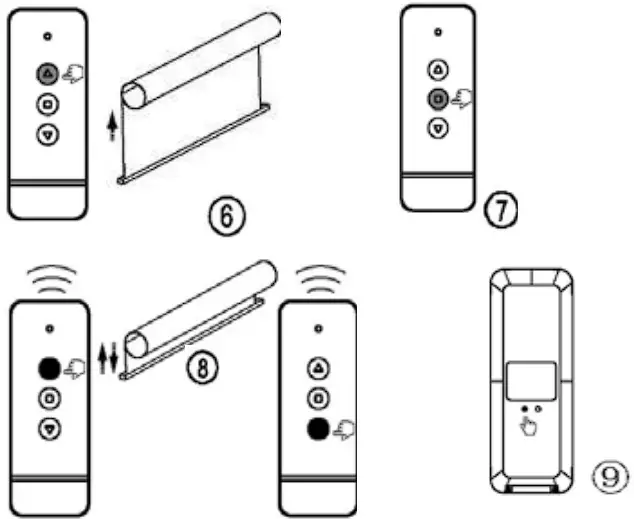 ⑥

⑦

⑧

⑨