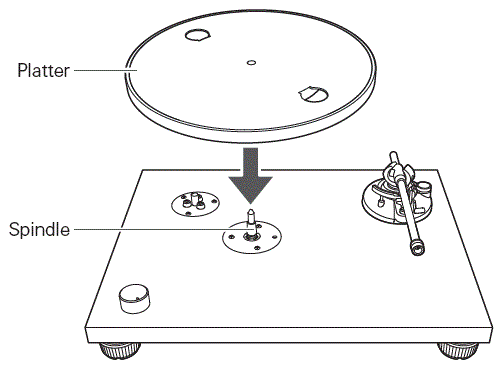 Platter
Spindle