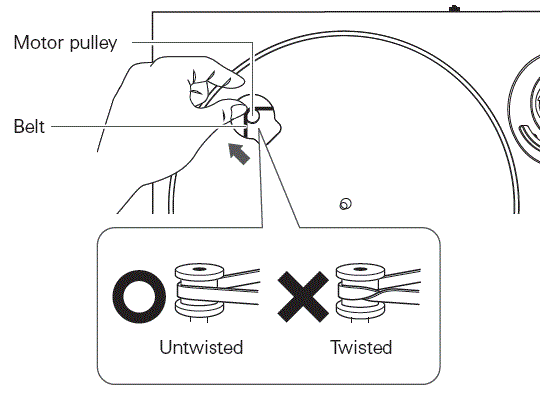 Motor pulley

Belt

Untwisted

Twisted