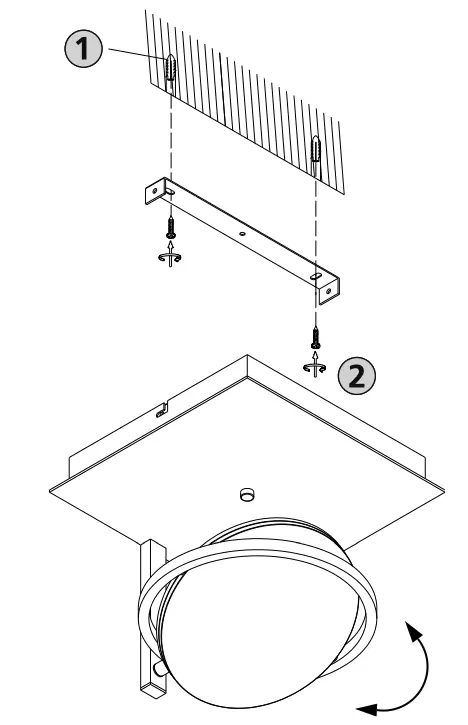 1
2