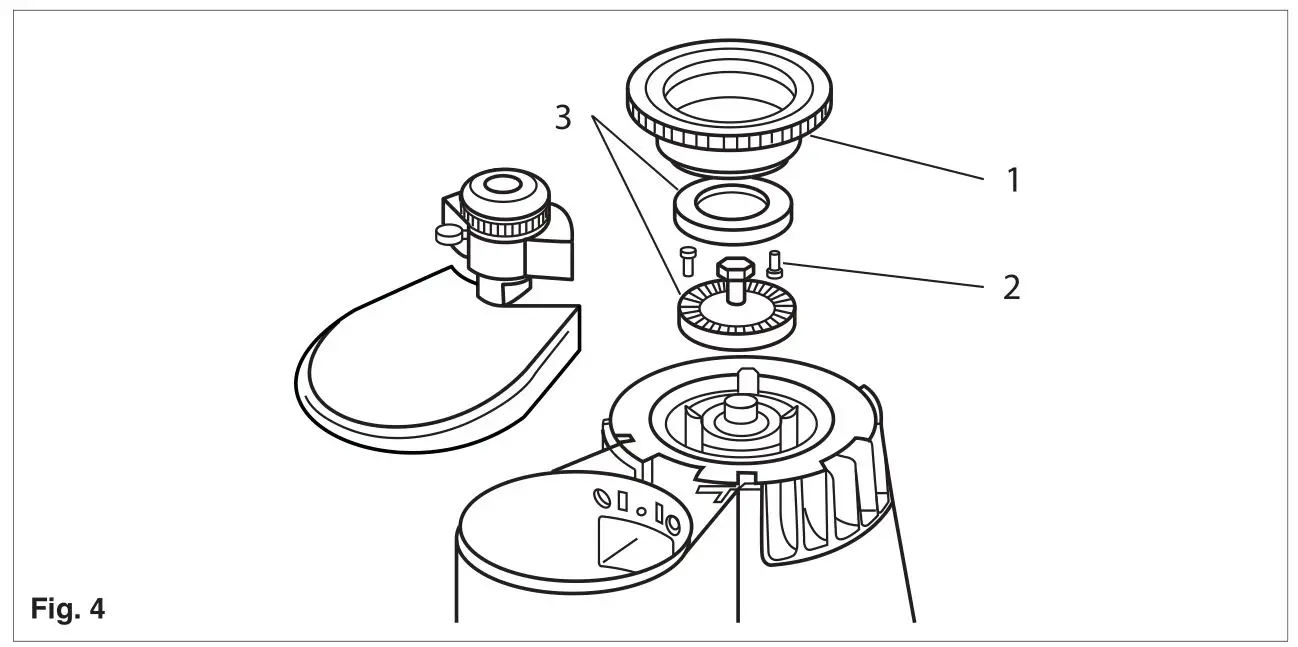 3
1
2
Fig. 4